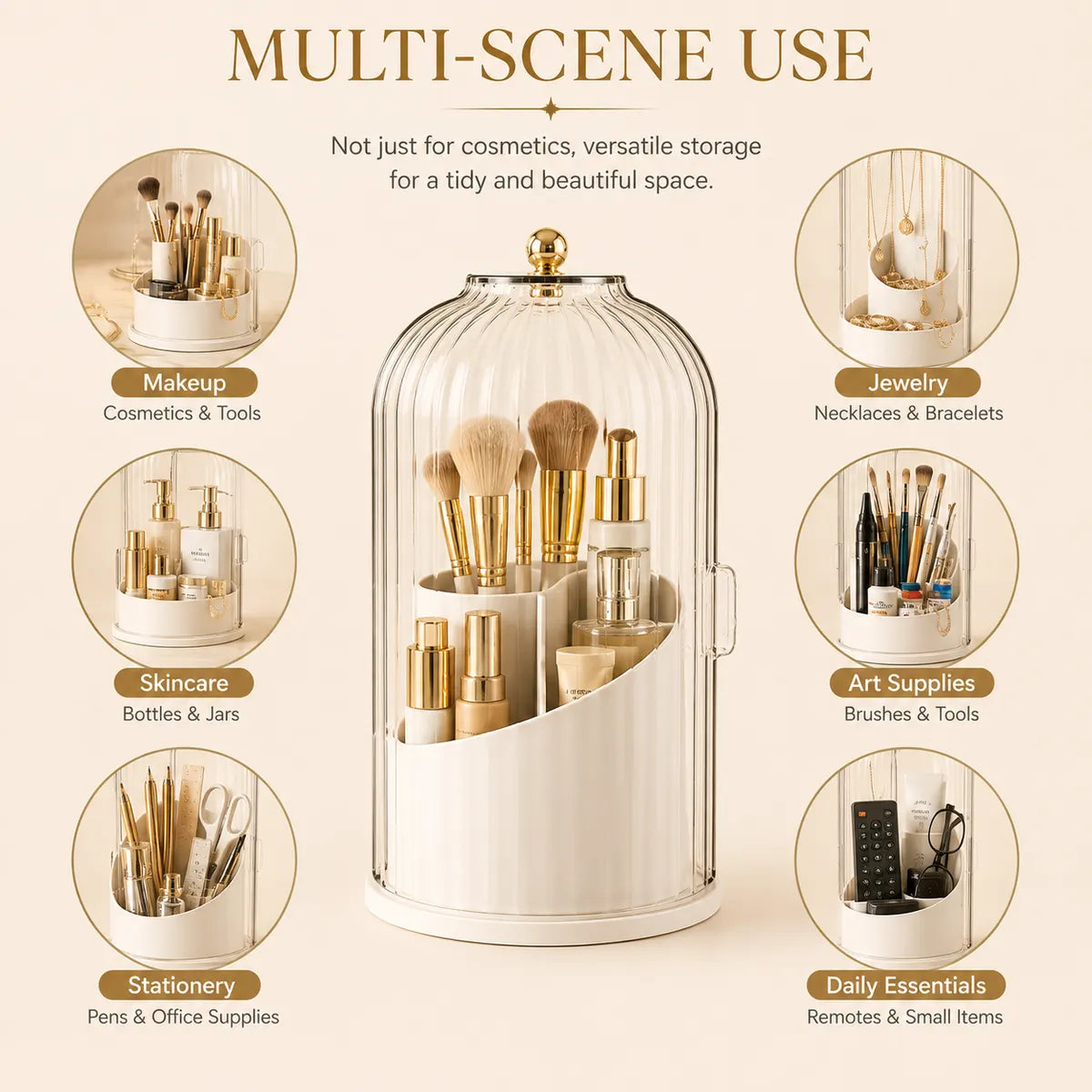 MULTI-SCENE USE

Not just for cosmetics, versatile storage for a tidy and beautiful space.

Makeup
Cosmetics & Tools

Skincare
Bottles & Jars

Stationery
Pens & Office Supplies

Jewelry
Necklaces & Bracelets

Art Supplies
Brushes & Tools

Daily Essentials
Remotes & Small Items