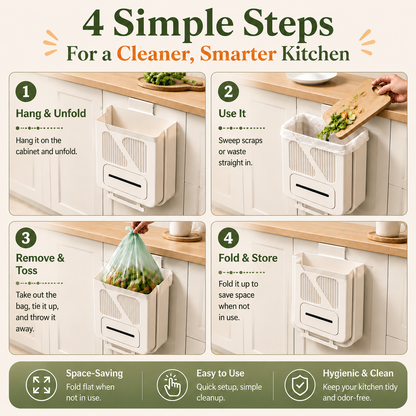 4 Simple Steps
For a Cleaner, Smarter Kitchen

1
Hang & Unfold
Hang it on the cabinet and unfold.

2
Use It
Sweep scraps or waste straight in.

3
Remove & Toss
Take out the bag, tie it up, and throw it away.

4
Fold & Store
Fold it up to save space when not in use.

Space-Saving
Fold flat when not in use.

Easy to Use
Quick setup, simple cleanup.

Hygienic & Clean
Keep your kitchen tidy and odor-free.